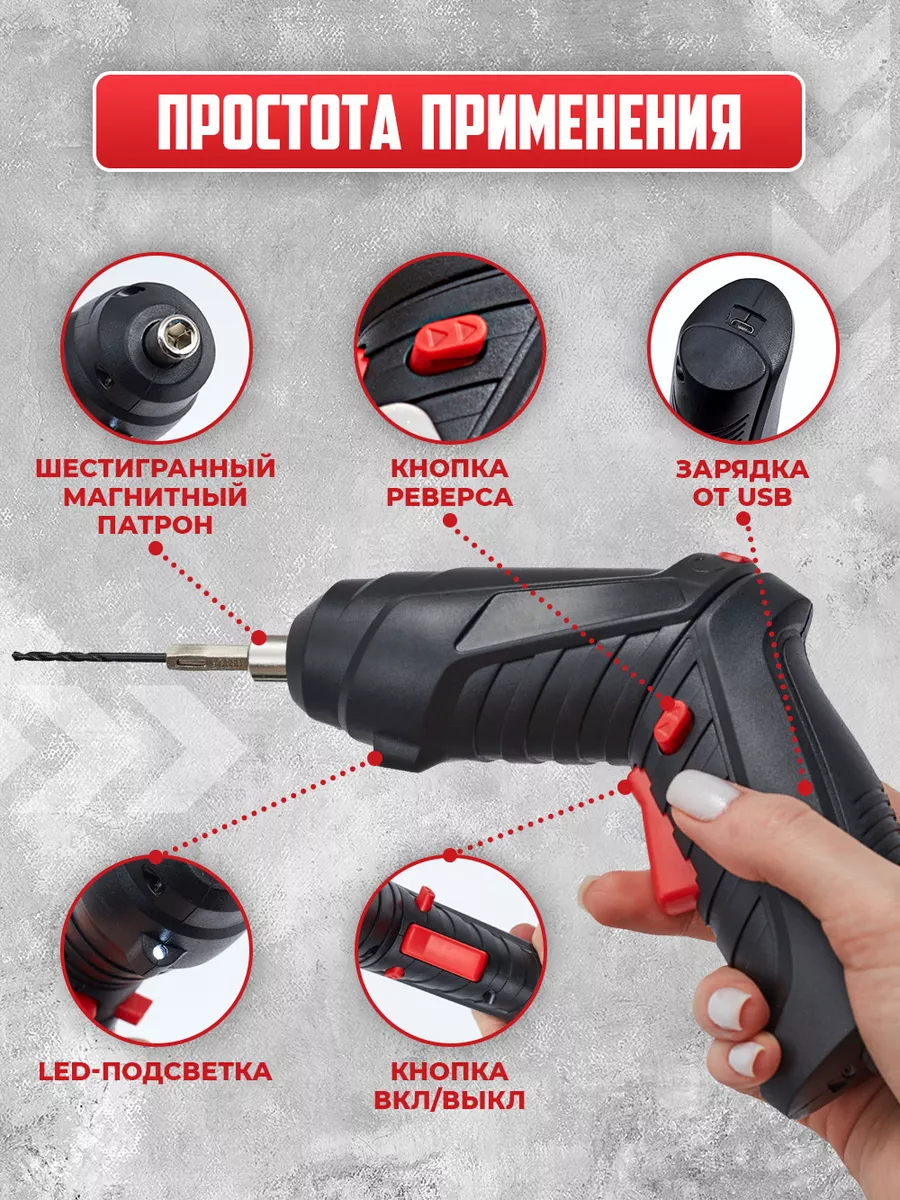 ПРОСТОТА ПРИМЕНЕНИЯ

ШЕСТИГРАННЫЙ МАГНИТНЫЙ ПАТРОН

КНОПКА РЕВЕРСА

ЗАРЯДКА ОТ USB

LED-ПОДСВЕТКА

КНОПКА ВКЛ/ВЫКЛ